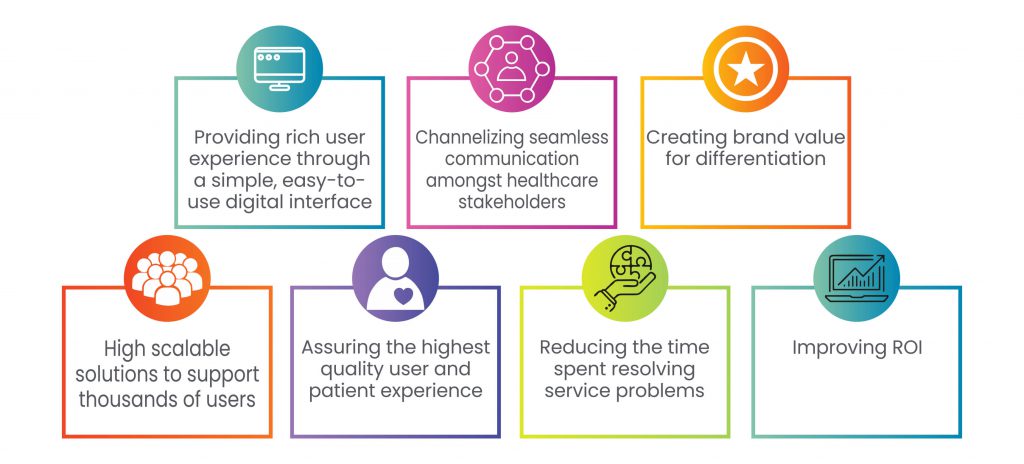 Providing rich user experience through a simple, easy-to-use digital interface

Channelizing seamless communication amongst healthcare stakeholders

Creating brand value for differentiation

High scalable solutions to support thousands of users

Assuring the highest quality user and patient experience

Reducing the time spent resolving service problems

Improving ROI